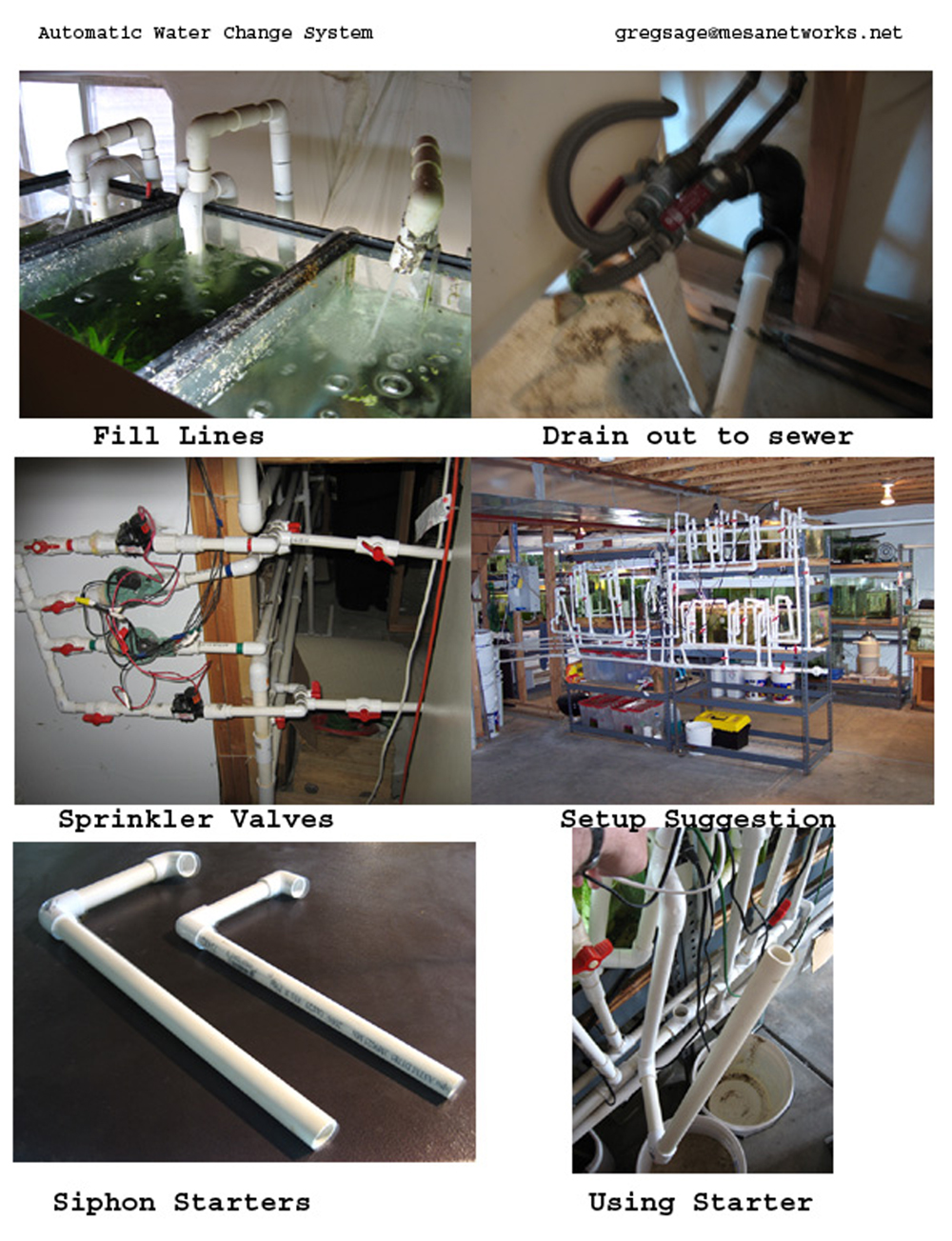 Automatic Water Change System

gregsage@mesanetworks.net

Fill Lines

Drain out to sewer

Sprinkler Valves

Setup Suggestion

Siphon Starters

Using Starter